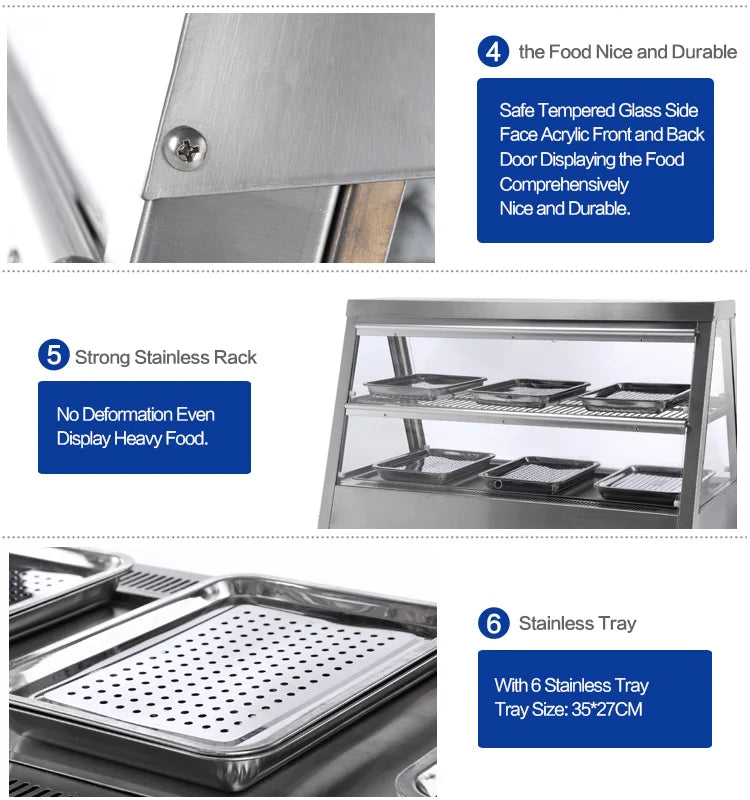 4 the Food Nice and Durable

Safe Tempered Glass Side Face Acrylic Front and Back Door Displaying the Food Comprehensively Nice and Durable.

5 Strong Stainless Rack

No Deformation Even Display Heavy Food.

6 Stainless Tray

With 6 Stainless Tray
Tray Size: 35*27CM